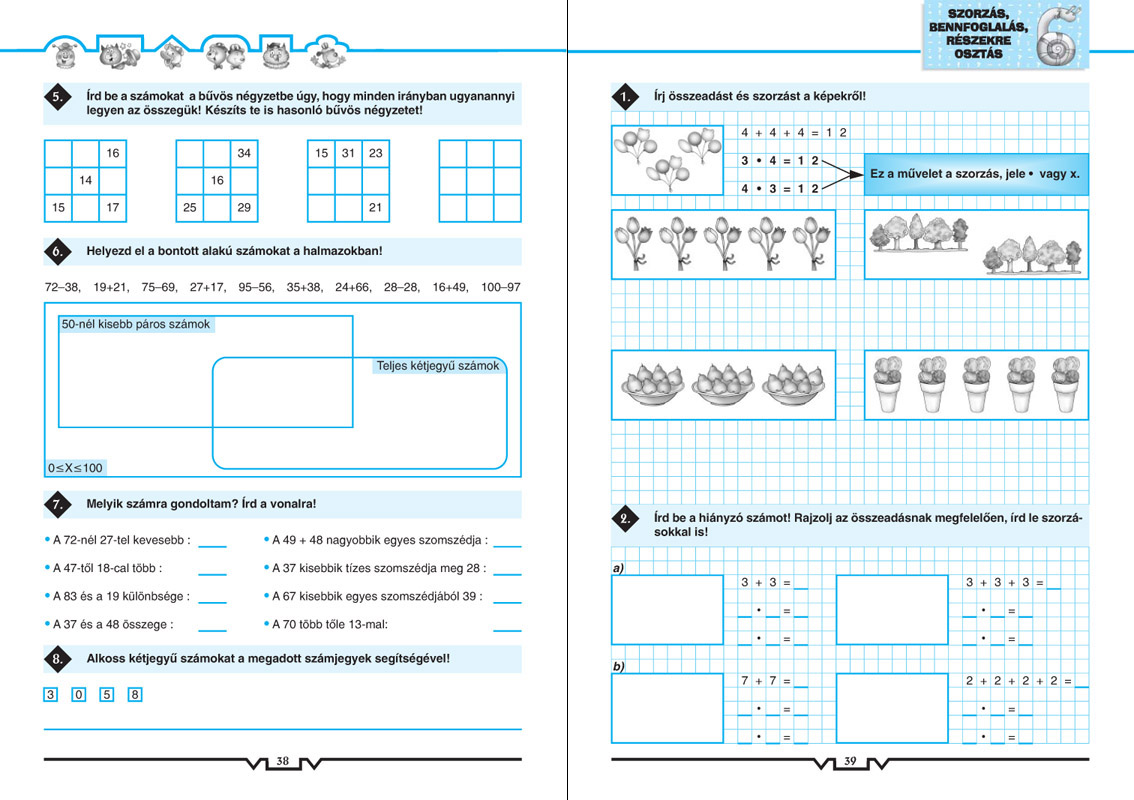 5. Írd be a számokat a bűvös négyzetbe úgy, hogy minden irányban ugyanannyi legyen az összegük! Készíts te is hasonló bűvös négyzetet!

| | | 16 |
|---|---|---|
| | 14 | |
| 15 | | 17 |

| | | 34 |
|---|---|---|
| | 16 | |
| 25 | | 29 |

| 15 | 31 | 23 |
|---|---|---|
| | | |
| | | 21 |

| | | |
|---|---|---|
| | | |
| | | |

6. Helyezd el a bontott alakú számokat a halmazokban!

72–38, 19+21, 75–69, 27+17, 95–56, 35+38, 24+66, 28–28, 16+49, 100–97

50-nél kisebb páros számok

Teljes kétjegyű számok

0≤X≤100

7. Melyik számra gondoltam? Írd a vonalra!

• A 72-nél 27-tel kevesebb : ____
• A 47-től 18-cal több : ____
• A 83 és a 19 különbsége : ____
• A 37 és a 48 összege : ____
• A 49 + 48 nagyobbik egyes szomszédja : ____
• A 37 kisebbik tízes szomszédja meg 28 : ____
• A 67 kisebbik egyes szomszédjából 39 : ____
• A 70 több tőle 13-mal: ____

8. Alkoss kétjegyű számokat a megadott számjegyek segítségével!

3 0 5 8

38

SZORZÁS, BENNFOGLALÁS, RÉSZEKRE OSZTÁS 6

1. Írj összeadást és szorzást a képekről!

4 + 4 + 4 = 1 2
3 • 4 = 1 2
4 • 3 = 1 2

Ez a művelet a szorzás, jele • vagy x.

2. Írd be a hiányzó számot! Rajzolj az összeadásnak megfelelően, írd le szorzásokkal is!

a)
3 + 3 = __
__ • __ = __
__ • __ = __

3 + 3 + 3 = __
__ • __ = __
__ • __ = __

b)
7 + 7 = __
__ • __ = __
__ • __ = __

2 + 2 + 2 + 2 = __
__ • __ = __
__ • __ = __

39