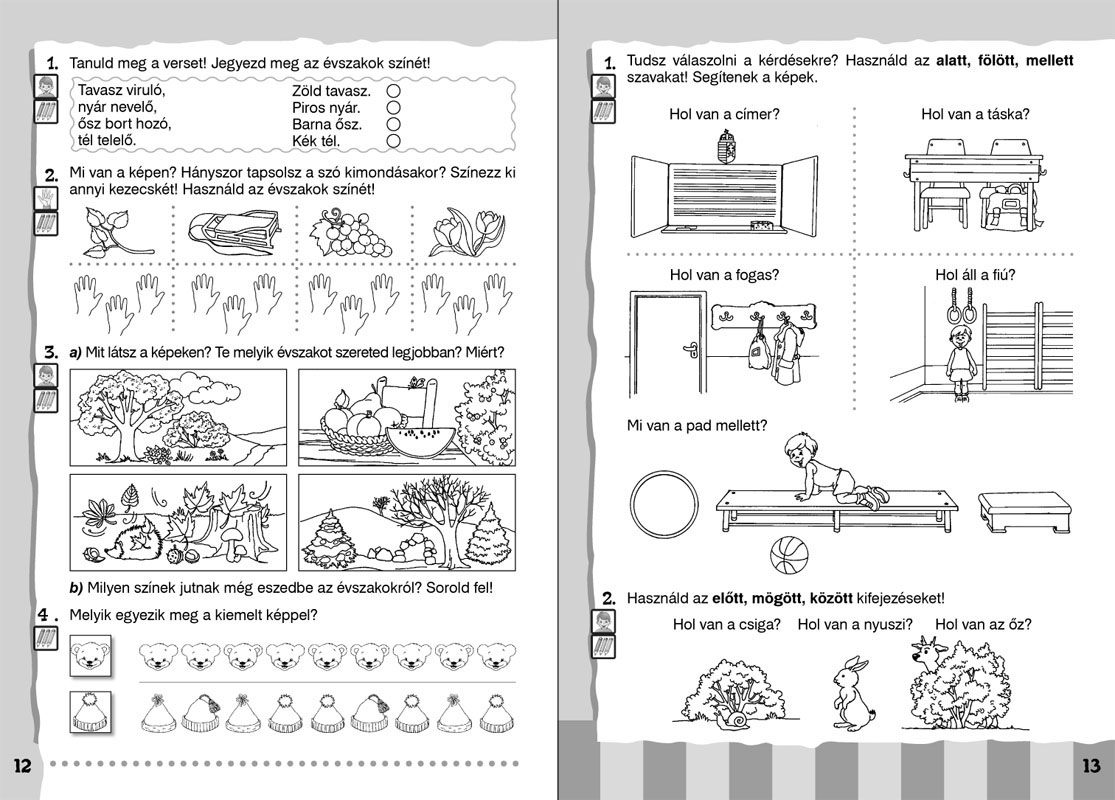 1. Tanuld meg a verset! Jegyezd meg az évszakok színét!

Tavasz viruló,
nyár nevelő,
ősz bort hozó,
tél telelő.

Zöld tavasz.
Piros nyár.
Barna ősz.
Kék tél.

2. Mi van a képen? Hányszor tapsolsz a szó kimondásakor? Színezz ki annyi kezecskét! Használd az évszakok színét!

3. a) Mit látsz a képeken? Te melyik évszakot szereted legjobban? Miért?

b) Milyen színek jutnak még eszedbe az évszakokról? Sorold fel!

4. Melyik egyezik meg a kiemelt képpel?

12

1. Tudsz válaszolni a kérdésekre? Használd az alatt, fölött, mellett szavakat! Segítenek a képek.

Hol van a címer?

Hol van a táska?

Hol van a fogas?

Hol áll a fiú?

Mi van a pad mellett?

2. Használd az előtt, mögött, között kifejezéseket!

Hol van a csiga?

Hol van a nyuszi?

Hol van az őz?

13